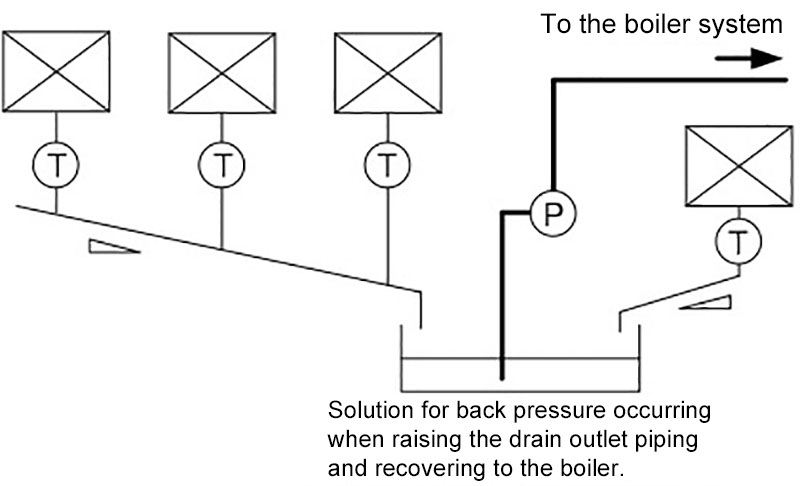 To the boiler system

T

T

T

P

T

Solution for back pressure occurring when raising the drain outlet piping and recovering to the boiler.