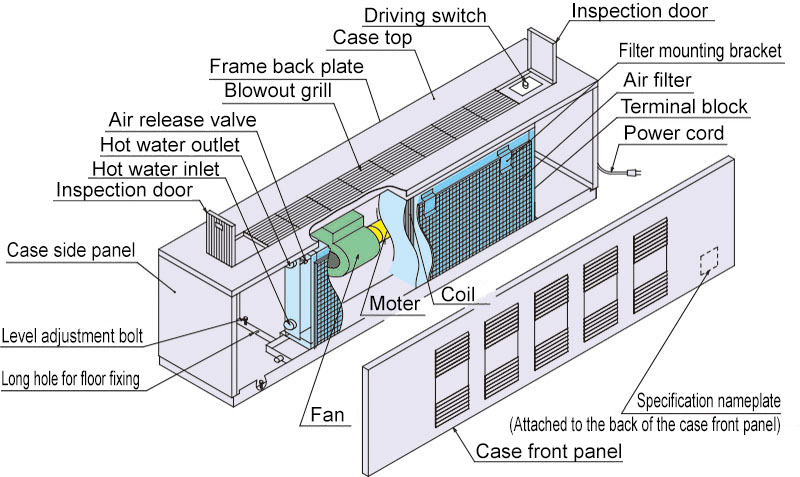 Driving switch
Inspection door
Case top
Filter mounting bracket
Frame back plate
Air filter
Blowout grill
Terminal block
Air release valve
Power cord
Hot water outlet
Hot water inlet
Inspection door
Case side panel
Moter
Coil
Level adjustment bolt
Long hole for floor fixing
Fan
Specification nameplate
(Attached to the back of the case front panel)
Case front panel