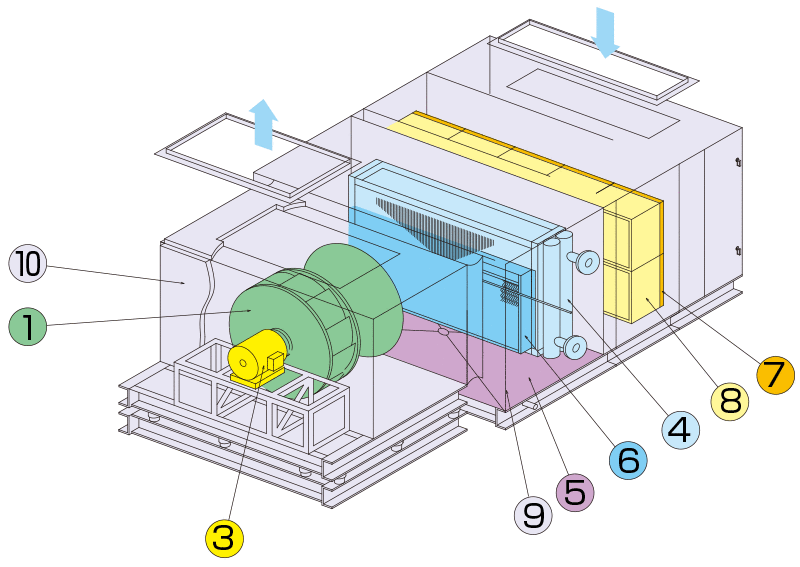 10
1
3
9
5
6
4
8
7