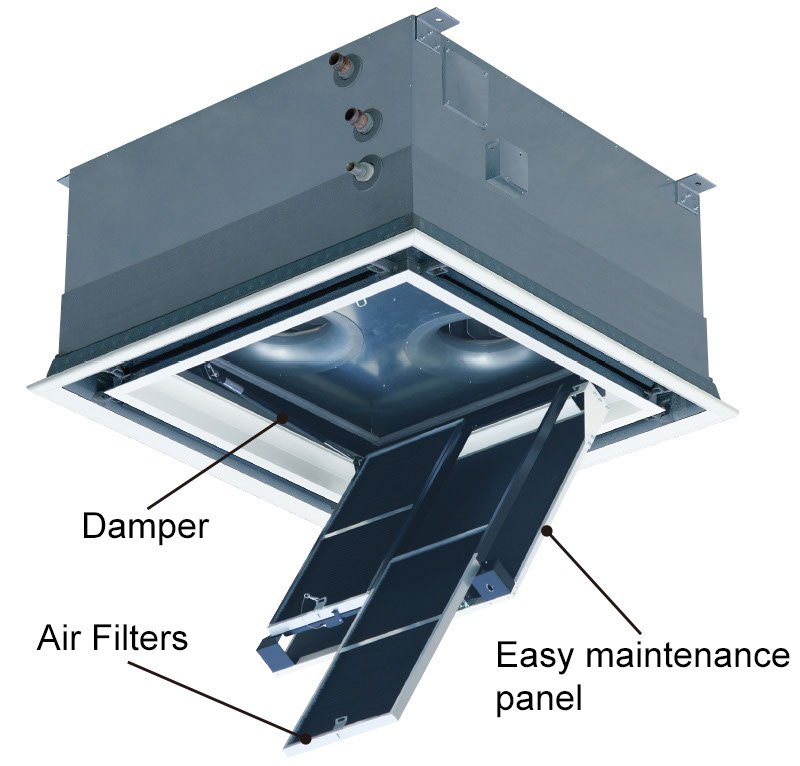 Damper

Air Filters

Easy maintenance panel